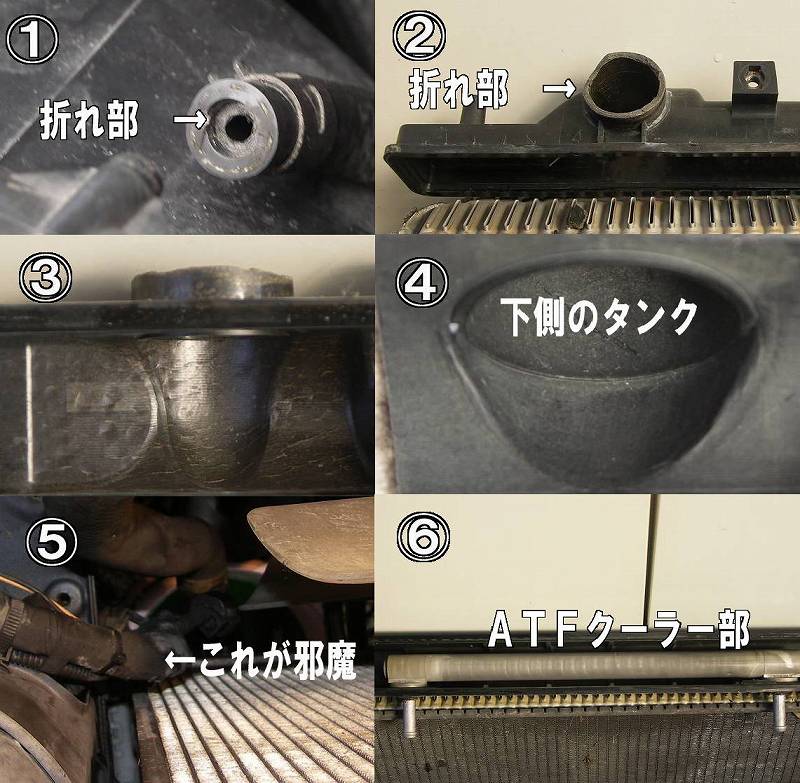 ①
折れ部 →

②
折れ部 →

③

④
下側のタンク

⑤
←これが邪魔

⑥
ATFクーラー部